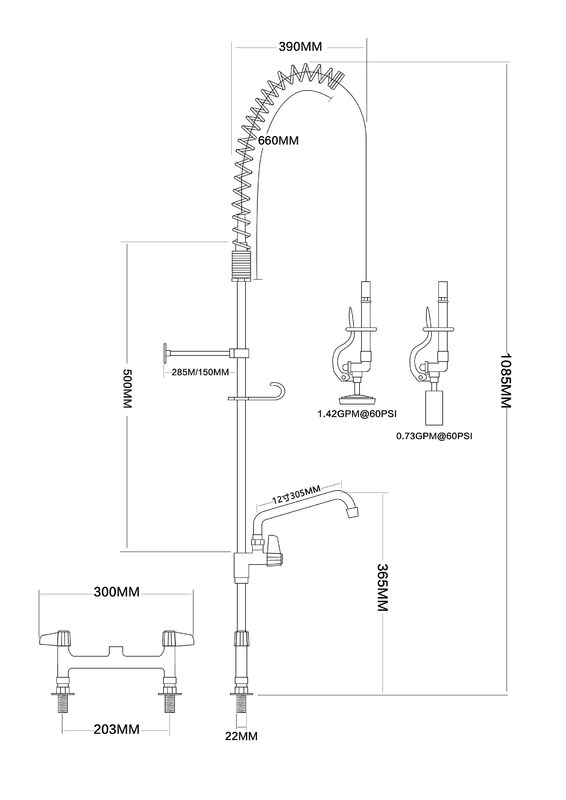 390MM

660MM

500MM

285M/150MM

1.42GPM@60PSI

0.73GPM@60PSI

1085MM

12寸305MM

365MM

300MM

203MM

22MM